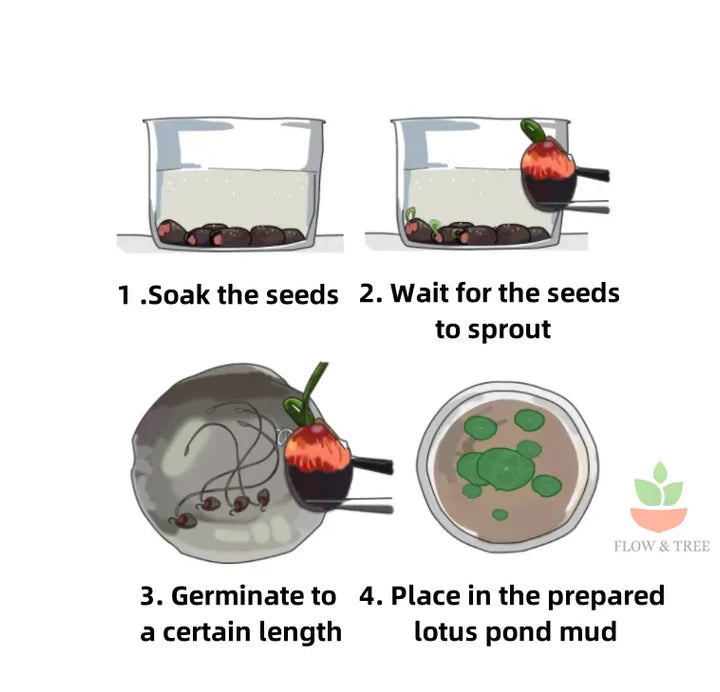 1 .Soak the seeds

2. Wait for the seeds to sprout

FLOW & TREE

3. Germinate to a certain length

4. Place in the prepared lotus pond mud